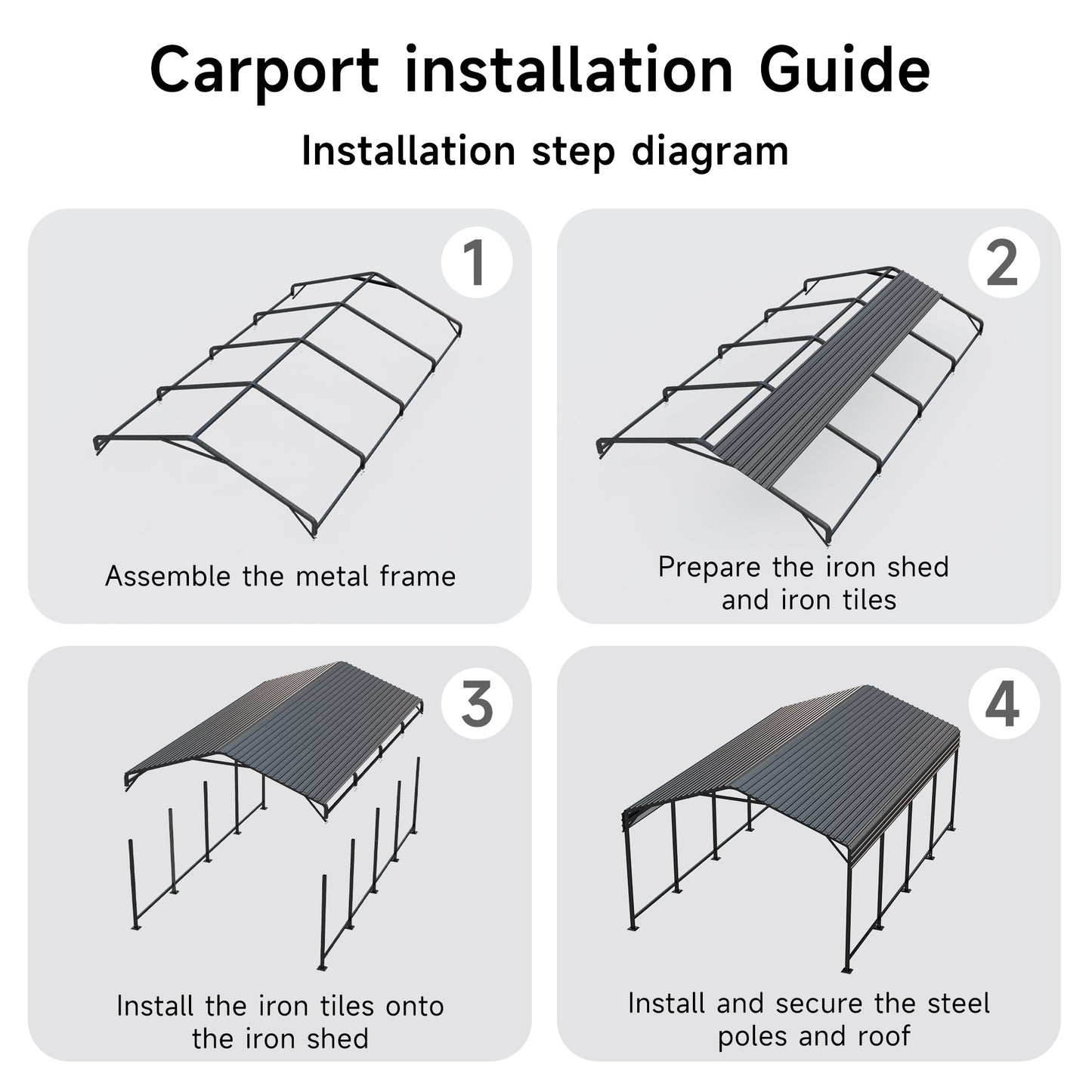 Carport installation Guide

Installation step diagram

1

Assemble the metal frame

2

Prepare the iron shed and iron tiles

3

Install the iron tiles onto the iron shed

4

Install and secure the steel poles and roof